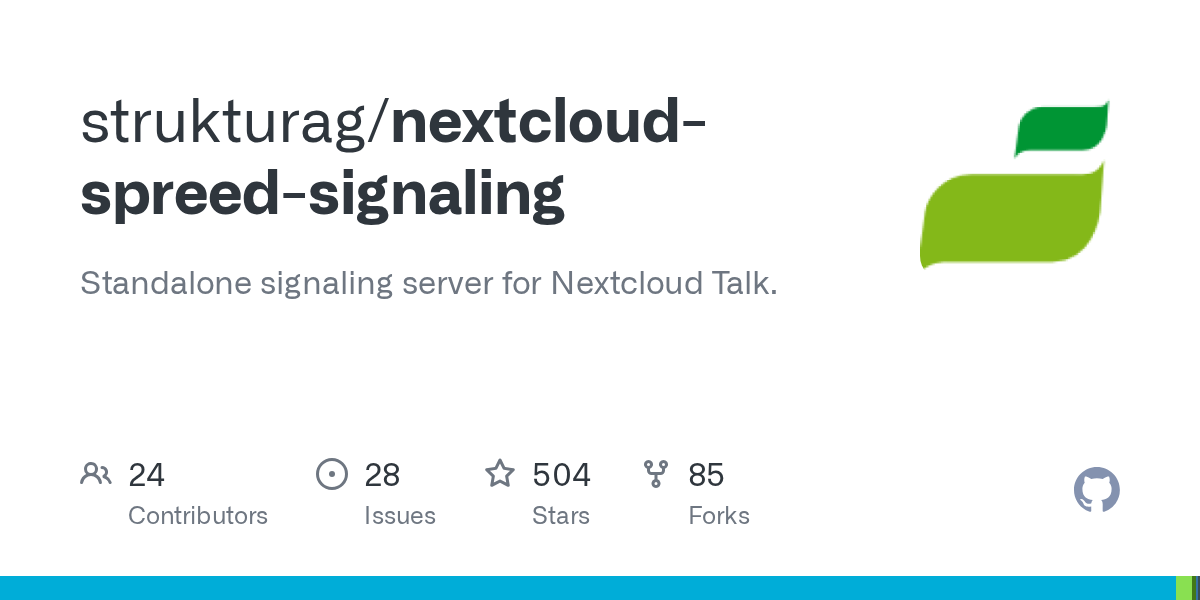 strukturag/nextcloud-spreed-signaling

Standalone signaling server for Nextcloud Talk.

24
Contributors

28
Issues

504
Stars

85
Forks